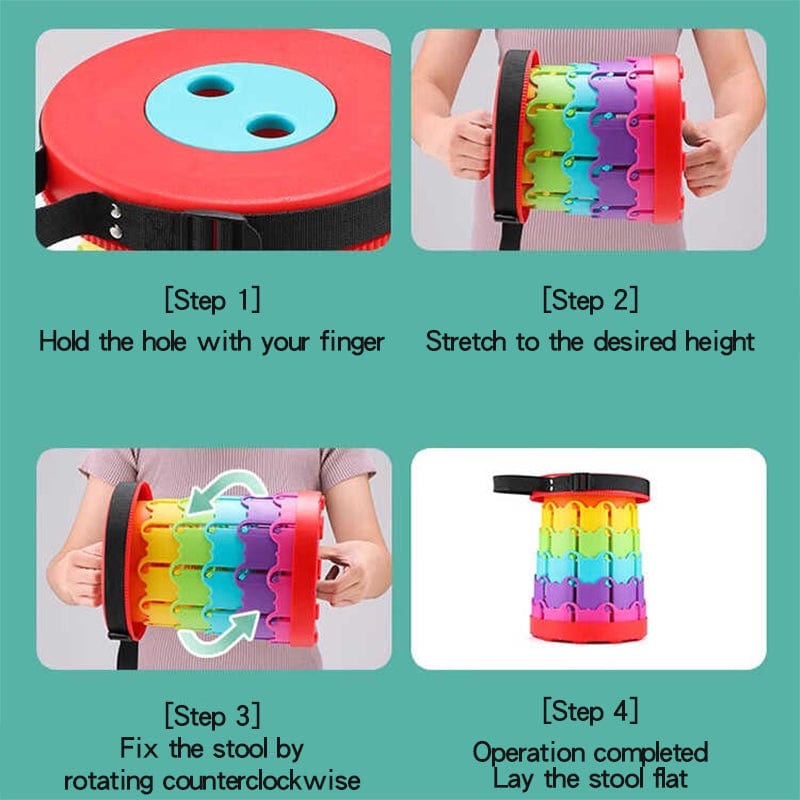 [Step 1]
Hold the hole with your finger

[Step 2]
Stretch to the desired height

[Step 3]
Fix the stool by rotating counterclockwise

[Step 4]
Operation completed
Lay the stool flat