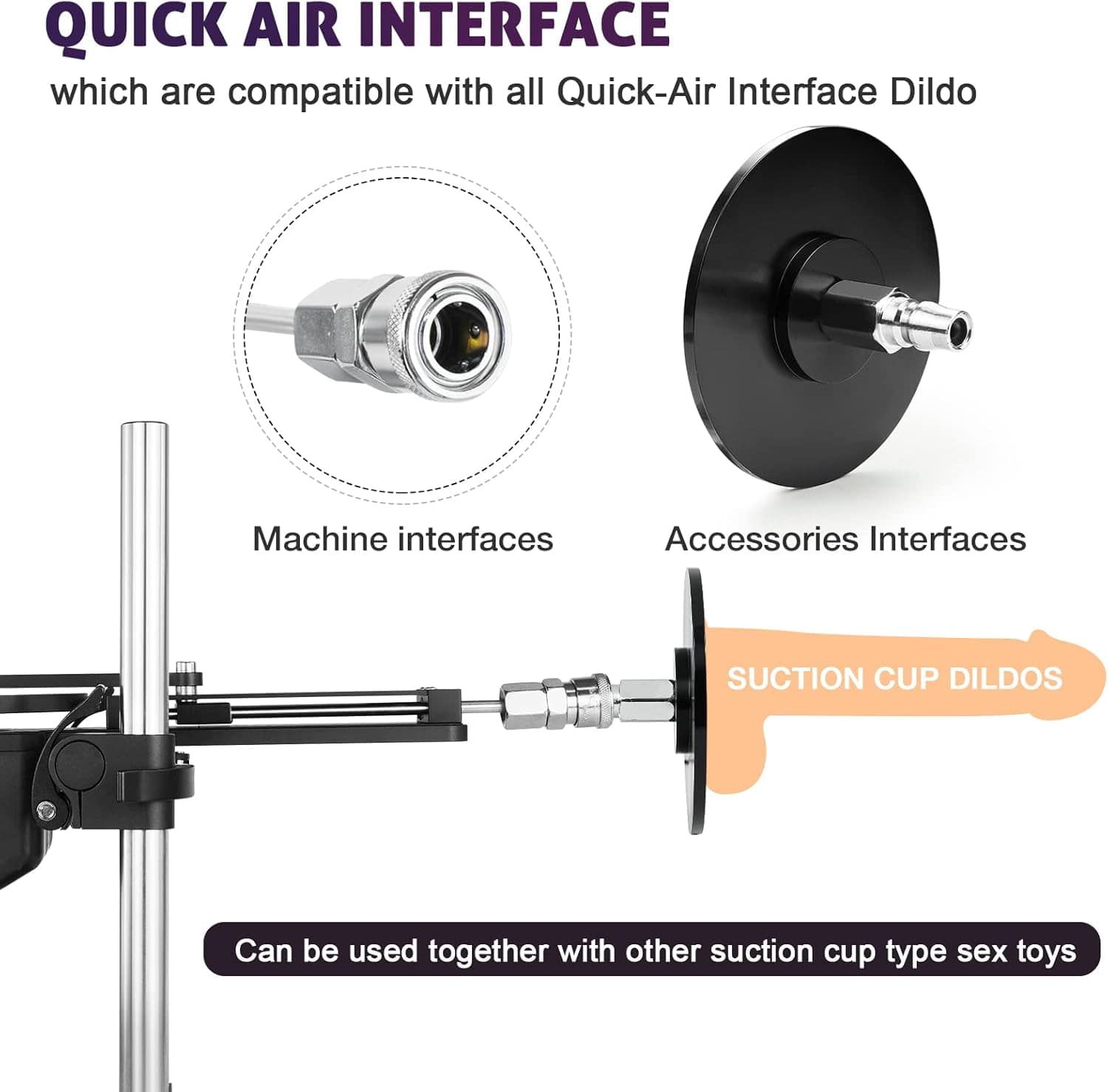 QUICK AIR INTERFACE

which are compatible with all Quick-Air Interface Dildo

Machine interfaces

Accessories Interfaces

SUCTION CUP DILDOS

Can be used together with other suction cup type sex toys