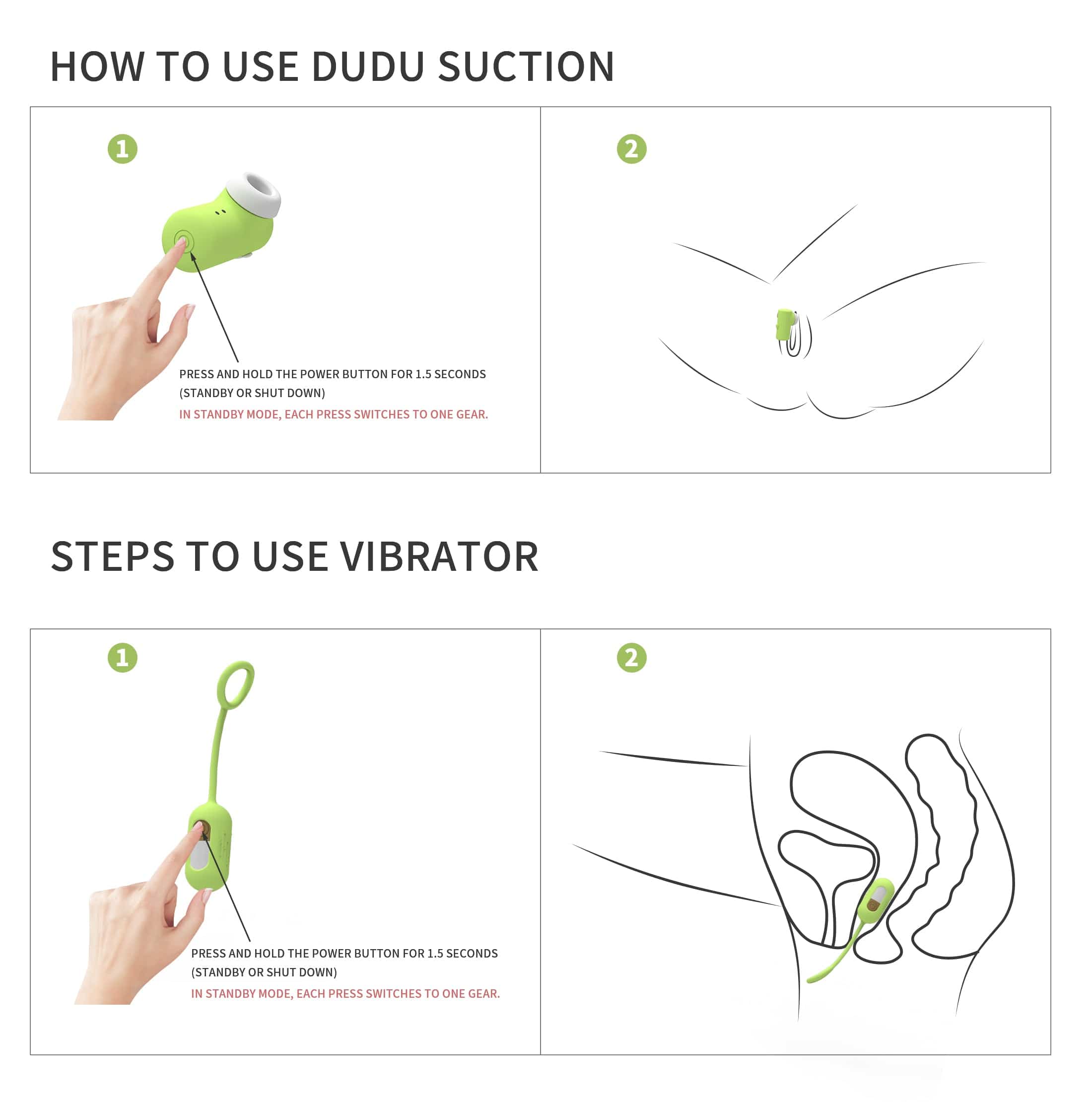 HOW TO USE DUDU SUCTION

1

PRESS AND HOLD THE POWER BUTTON FOR 1.5 SECONDS (STANDBY OR SHUT DOWN)

IN STANDBY MODE, EACH PRESS SWITCHES TO ONE GEAR.

2

STEPS TO USE VIBRATOR

1

PRESS AND HOLD THE POWER BUTTON FOR 1.5 SECONDS (STANDBY OR SHUT DOWN)

IN STANDBY MODE, EACH PRESS SWITCHES TO ONE GEAR.

2